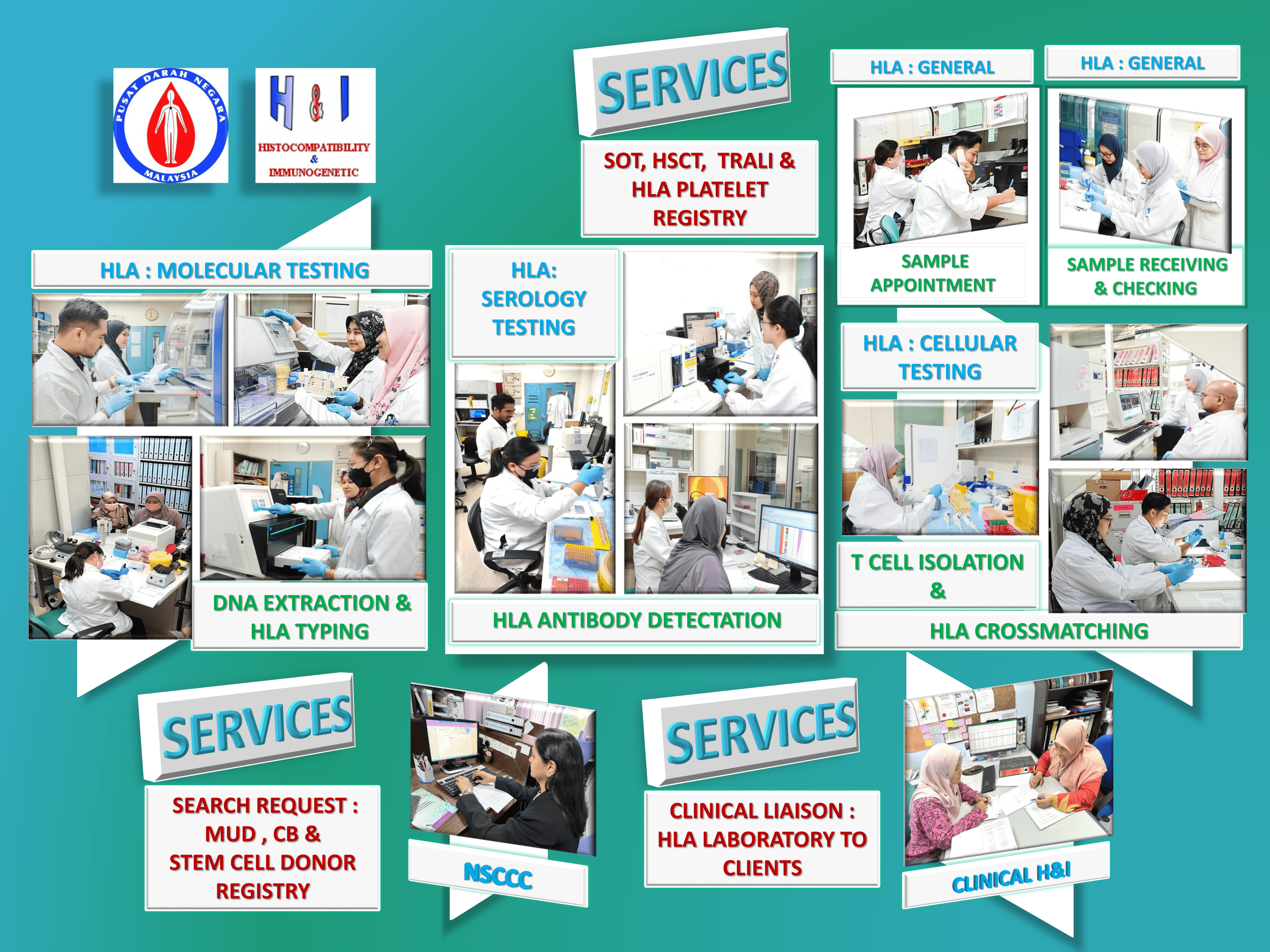 PUSAT DARAH NEGARA
MALAYSIA

H & I
HISTOCOMPATIBILITY & IMMUNOGENETIC

SERVICES

SOT, HSCT, TRALI & HLA PLATELET REGISTRY

HLA : GENERAL

SAMPLE APPOINTMENT

HLA : GENERAL

SAMPLE RECEIVING & CHECKING

HLA : MOLECULAR TESTING

DNA EXTRACTION & HLA TYPING

HLA: SEROLOGY TESTING

HLA ANTIBODY DETECTATION

HLA : CELLULAR TESTING

T CELL ISOLATION &

HLA CROSSMATCHING

SERVICES

SEARCH REQUEST : MUD , CB & STEM CELL DONOR REGISTRY

NSCCC

SERVICES

CLINICAL LIAISON : HLA LABORATORY TO CLIENTS

CLINICAL H&I